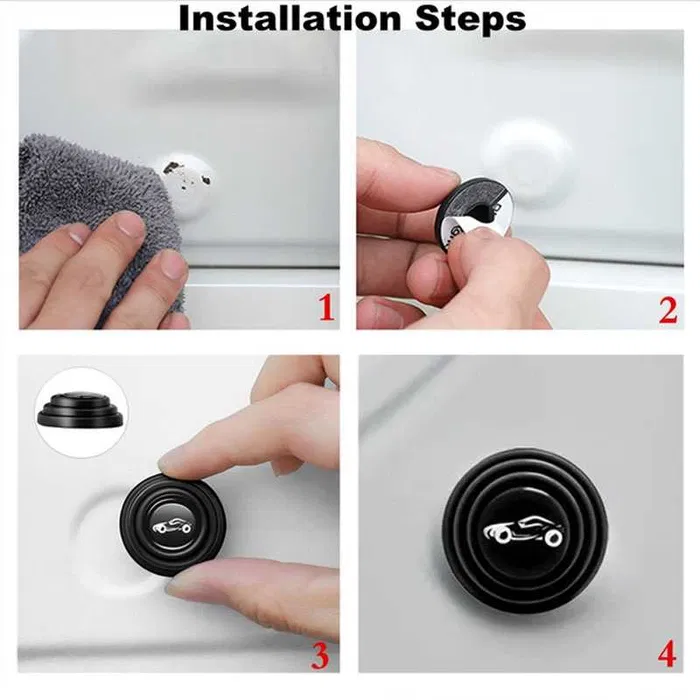 Installation Steps

1

2

3

4